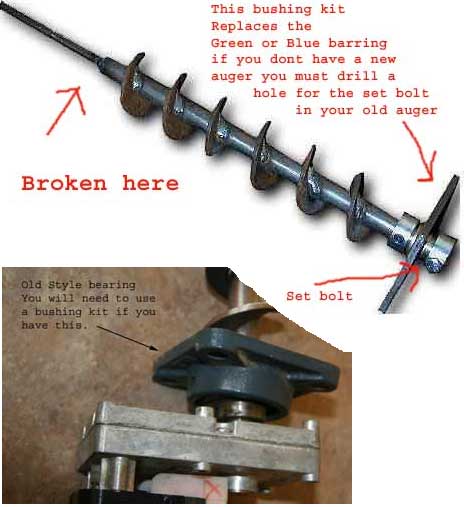 This bushing kit Replaces the Green or Blue barring if you dont have a new auger you must drill a hole for the set bolt in your old auger

Broken here

Set bolt

Old Style bearing You will need to use a bushing kit if you have this.